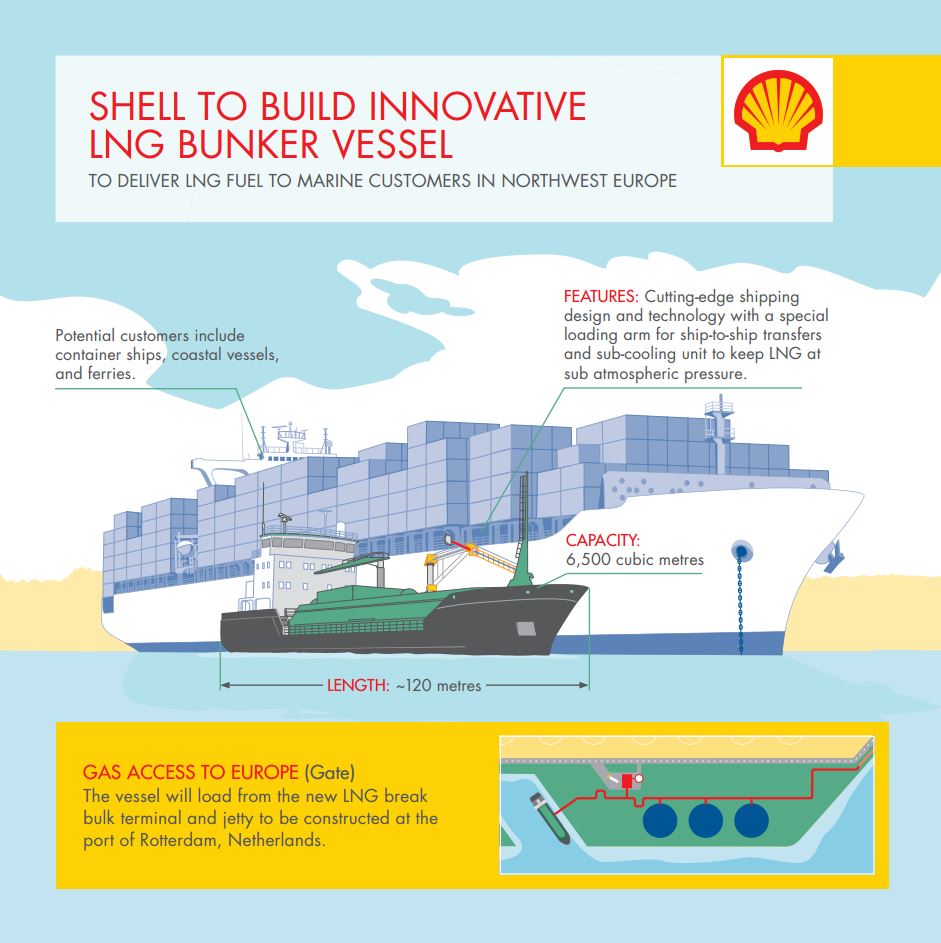 SHELL TO BUILD INNOVATIVE LNG BUNKER VESSEL

TO DELIVER LNG FUEL TO MARINE CUSTOMERS IN NORTHWEST EUROPE

Potential customers include container ships, coastal vessels, and ferries.

FEATURES: Cutting-edge shipping design and technology with a special loading arm for ship-to-ship transfers and sub-cooling unit to keep LNG at sub atmospheric pressure.

CAPACITY: 6,500 cubic metres

LENGTH: ~120 metres

GAS ACCESS TO EUROPE (Gate)
The vessel will load from the new LNG break bulk terminal and jetty to be constructed at the port of Rotterdam, Netherlands.